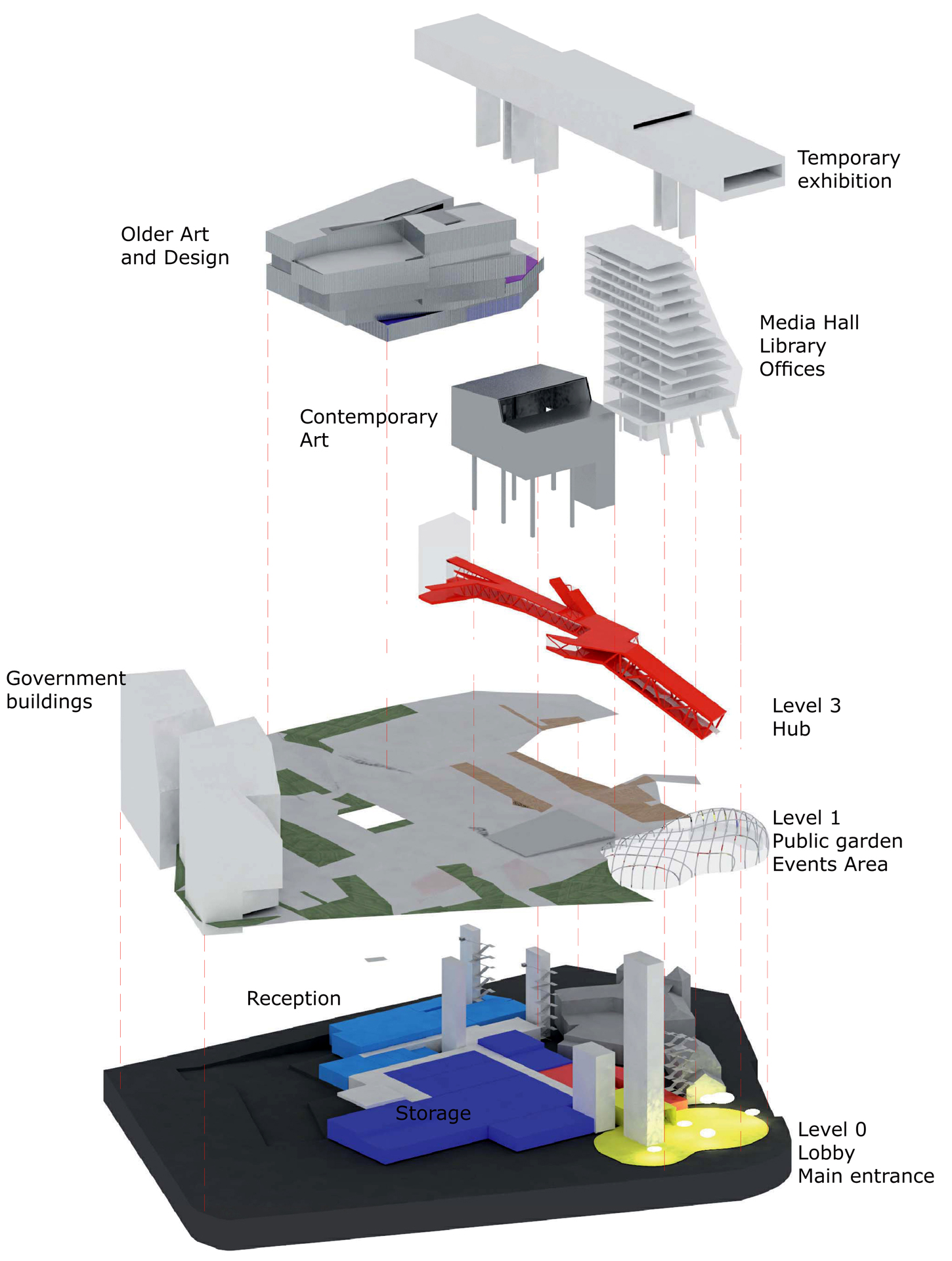 Temporary exhibition

Older Art and Design

Media Hall
Library
Offices

Contemporary Art

Government buildings

Level 3
Hub

Level 1
Public garden
Events Area

Reception

Storage

Level 0
Lobby
Main entrance